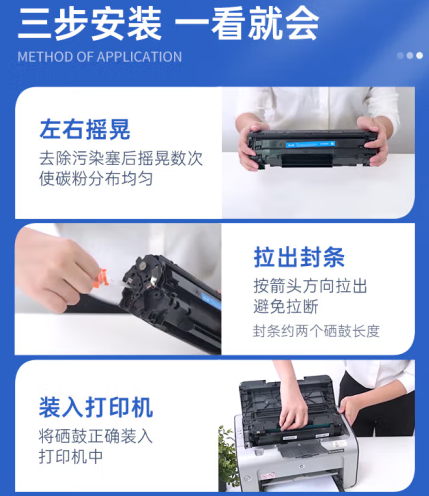 三步安装 一看就会
METHOD OF APPLICATION

左右摇晃
去除污染塞后摇晃数次
使碳粉分布均匀

拉出封条
按箭头方向拉出
避免拉断
封条约两个硒鼓长度

装入打印机
将硒鼓正确装入
打印机中