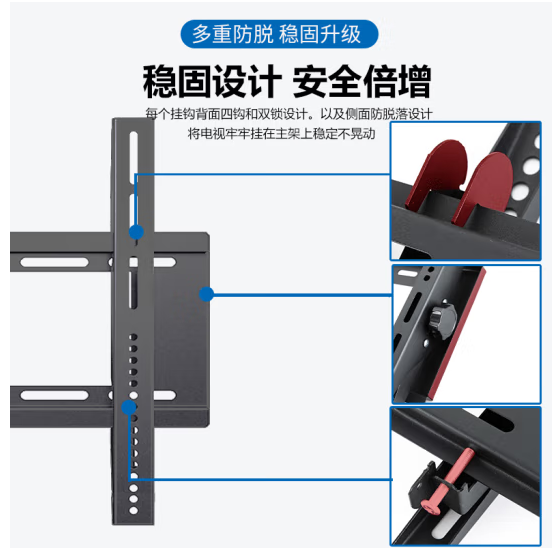 多重防脱 稳固升级

稳固设计 安全倍增

每个挂钩背面四钩和双锁设计。以及侧面防脱落设计
将电视牢牢挂在主架上稳定不晃动