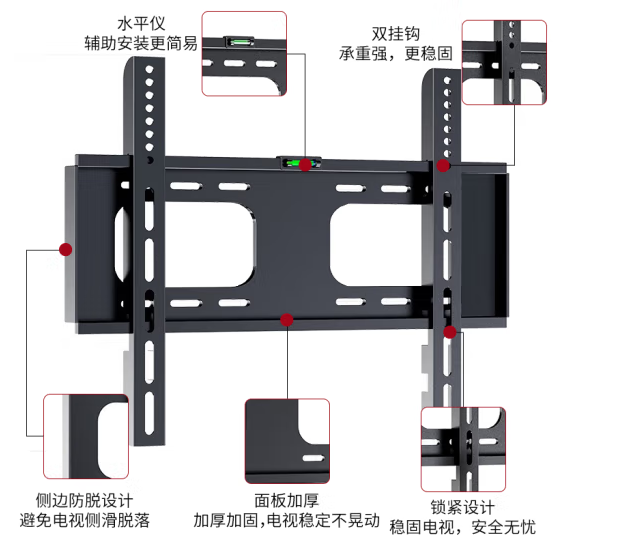 水平仪
辅助安装更简易

双挂钩
承重强，更稳固

侧边防脱设计
避免电视侧滑脱落

面板加厚
加厚加固,电视稳定不晃动

锁紧设计
稳固电视，安全无忧