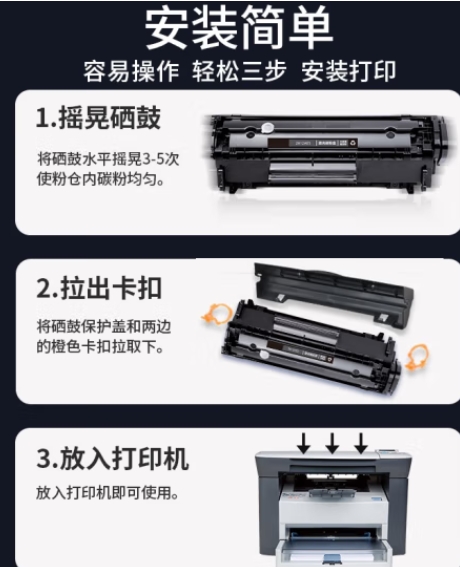 安装简单
容易操作 轻松三步 安装打印

1.摇晃硒鼓
将硒鼓水平摇晃3-5次使粉仓内碳粉均匀。

2.拉出卡扣
将硒鼓保护盖和两边的橙色卡扣拉取下。

3.放入打印机
放入打印机即可使用。