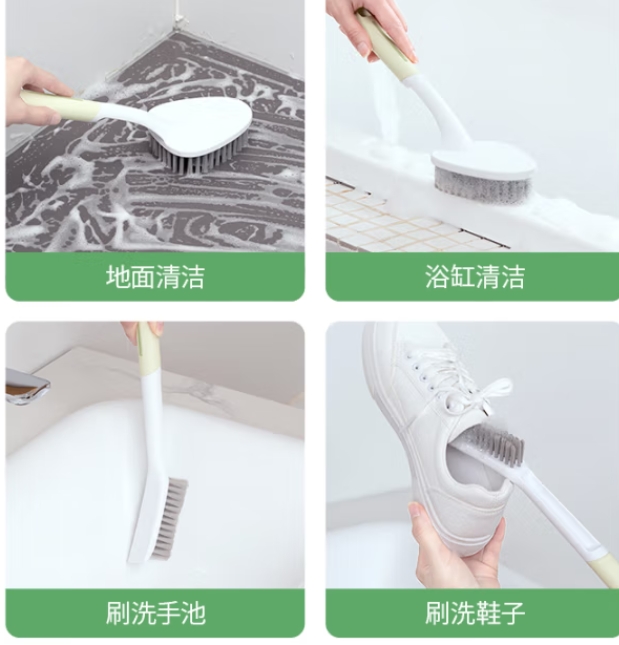 地面清洁

浴缸清洁

刷洗手池

刷洗鞋子