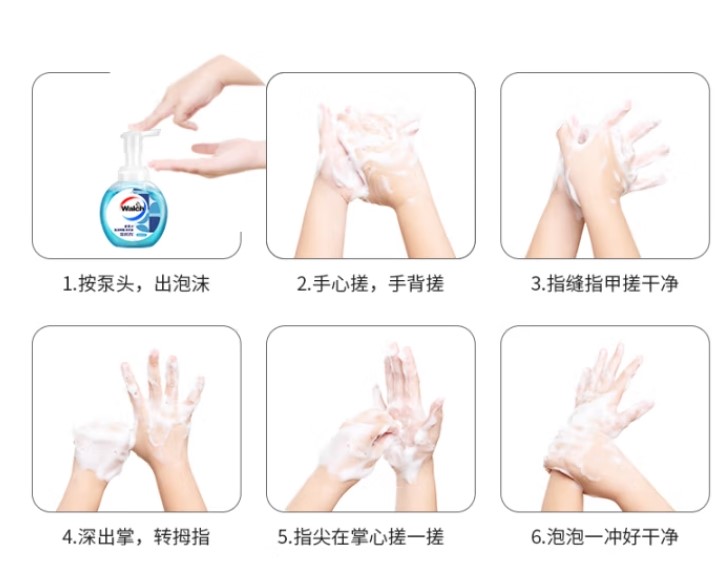 Walch

1.按泵头，出泡沫

2.手心搓，手背搓

3.指缝指甲搓干净

4.深出掌，转拇指

5.指尖在掌心搓一搓

6.泡泡一冲好干净